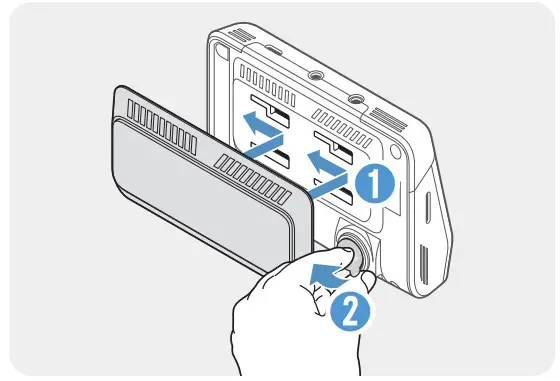 1
2