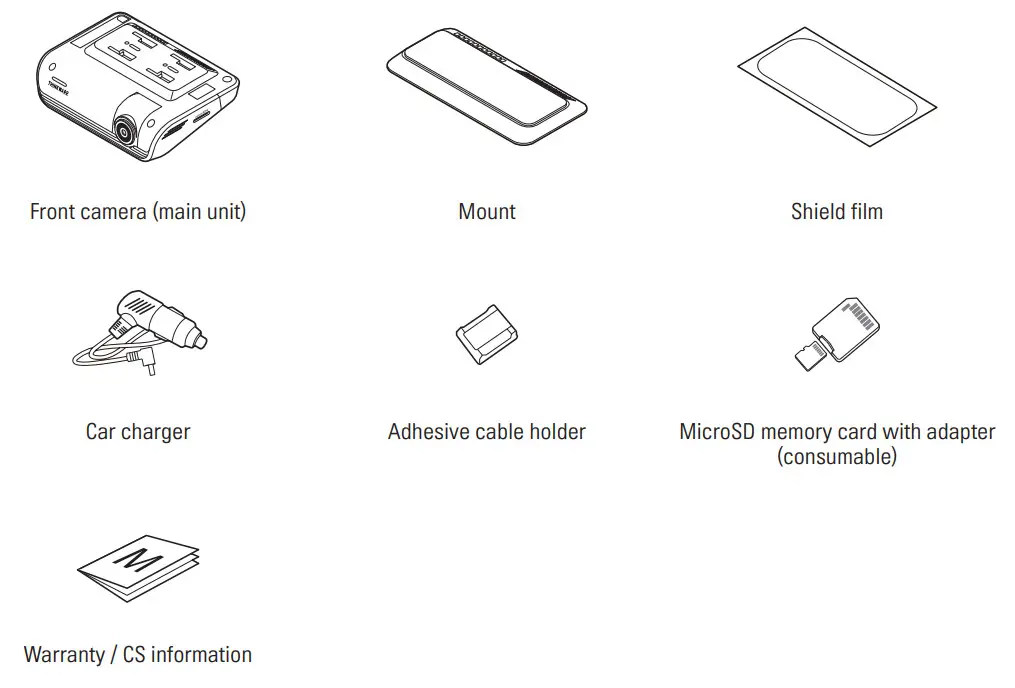 Front camera (main unit)

Mount

Shield film

Car charger

Adhesive cable holder

MicroSD memory card with adapter (consumable)

M

Warranty / CS information