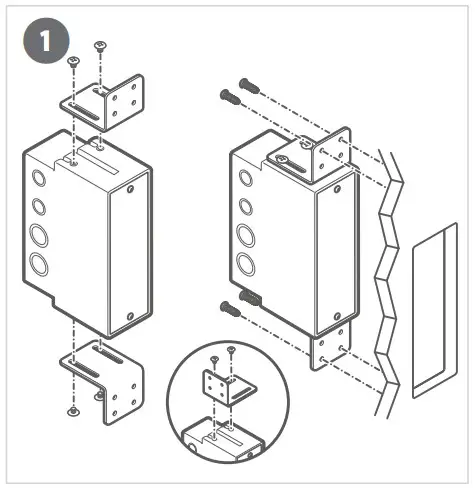 1