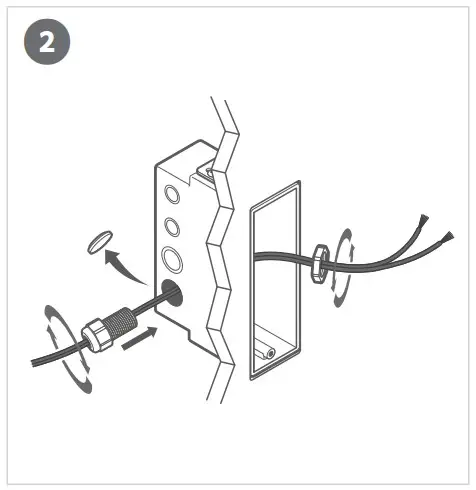 2