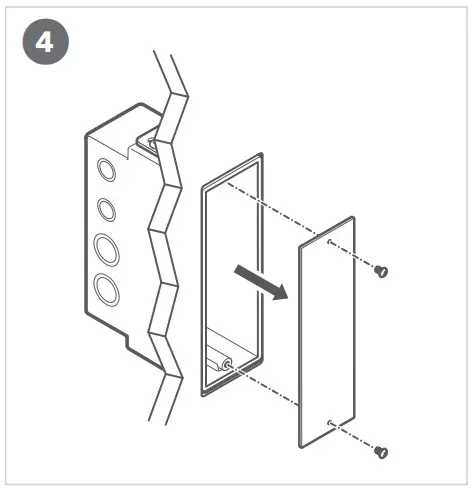 4