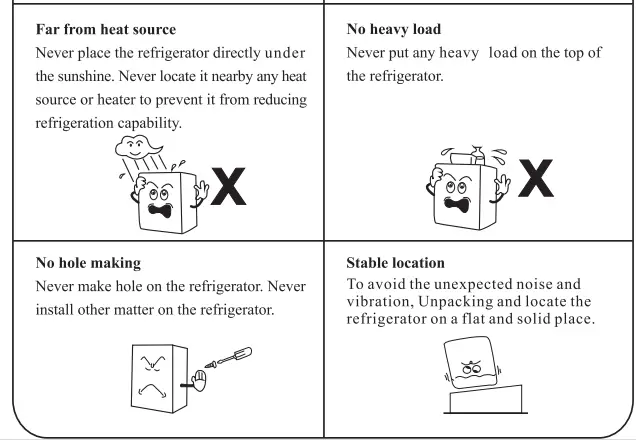 Far from heat source
Never place the refrigerator directly under the sunshine. Never locate it nearby any heat source or heater to prevent it from reducing refrigeration capability.

X

No heavy load
Never put any heavy load on the top of the refrigerator.

X

No hole making
Never make hole on the refrigerator. Never install other matter on the refrigerator.

Stable location
To avoid the unexpected noise and vibration, Unpacking and locate the refrigerator on a flat and solid place.