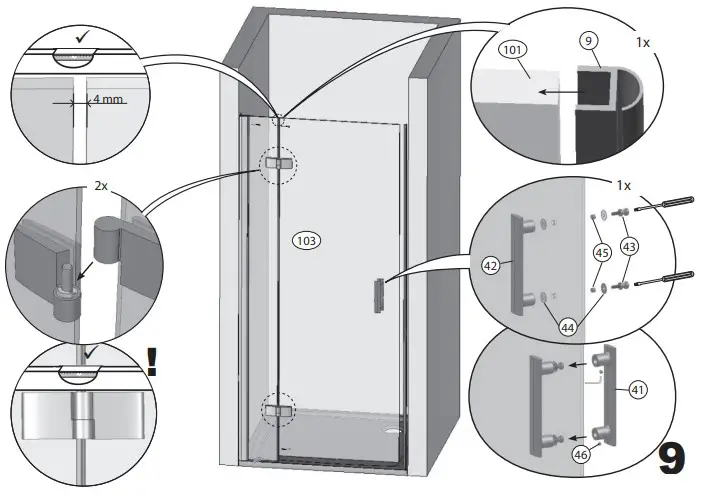 ✓
4 mm
2x
✓
!
103
101
9
1x
1x
42
45
43
44
41
46
9