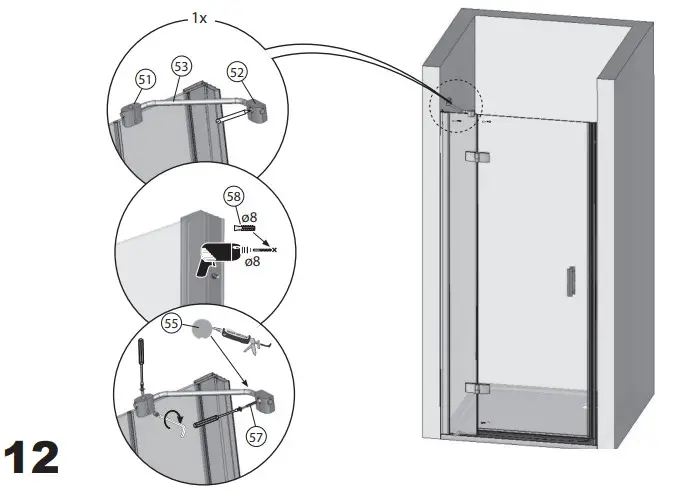 1x

51

53

52

58

ø8

ø8

55

57

12