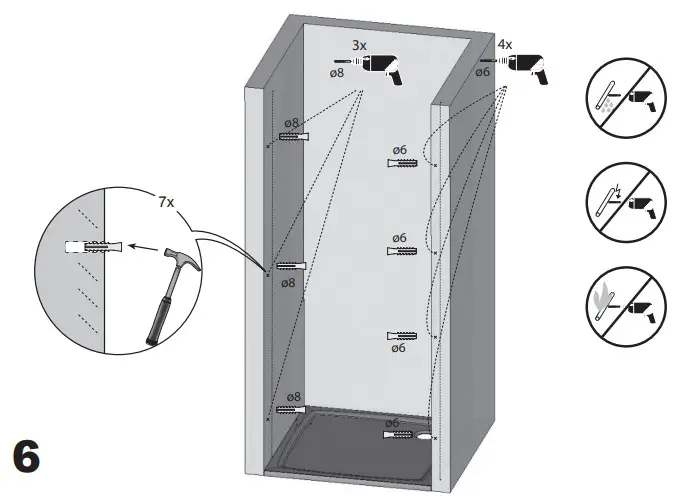 3x
ø8
4x
ø6
ø8
ø6
7x
ø6
ø8
ø6
ø8
ø6
6