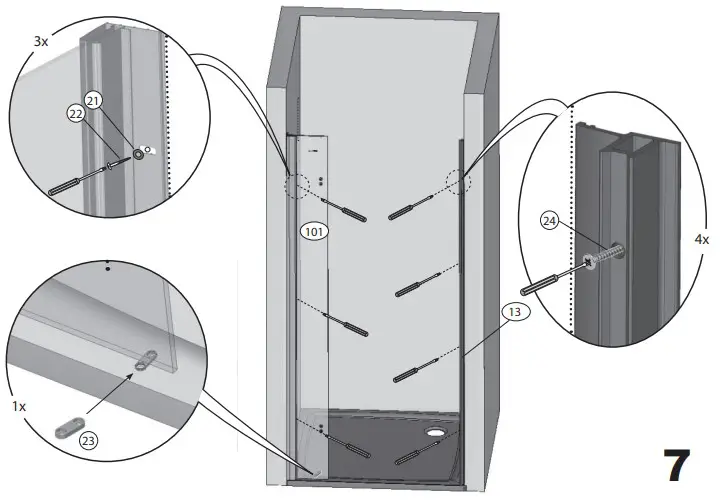 3x
21
22
101
24
4x
13
1x
23
7