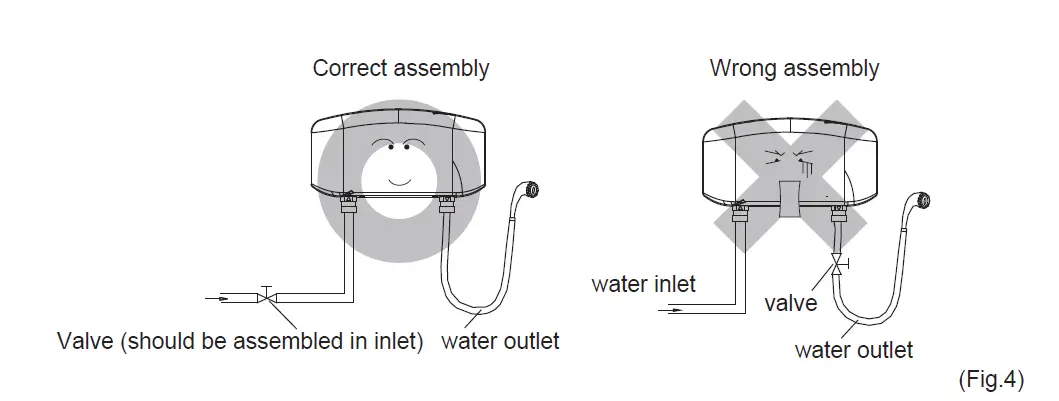 Correct assembly

Valve (should be assembled in inlet)

water outlet

Wrong assembly

water inlet

valve

water outlet

(Fig.4)