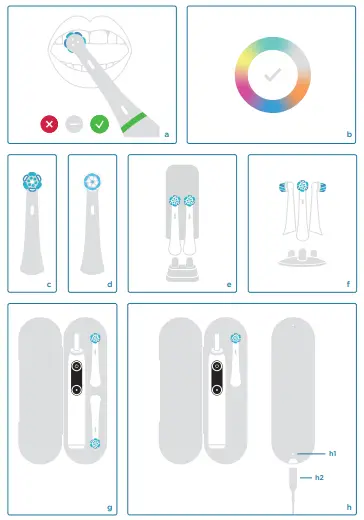 a

b

c

d

e

f

g

h1

h2

h