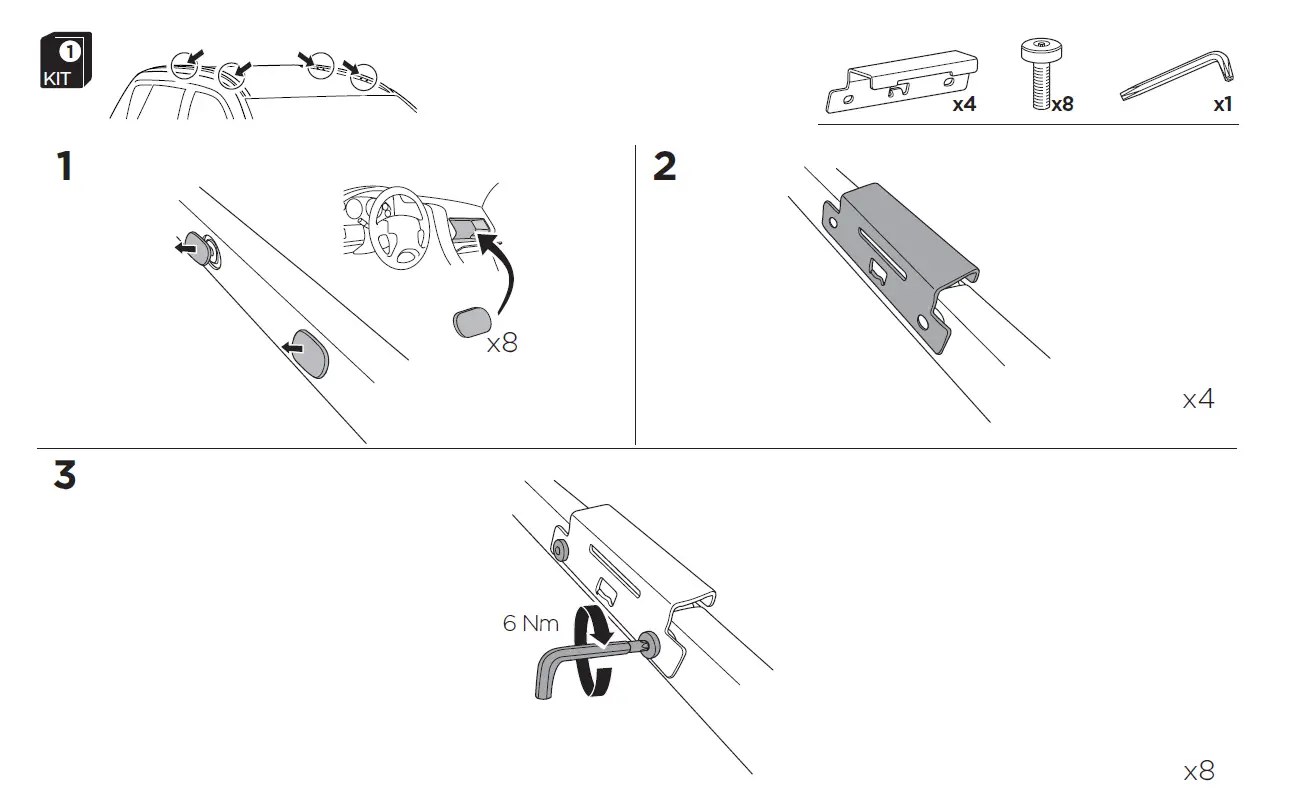 1
KIT

x4 x8 x1

1

x8

2

x4

3

6 Nm

x8