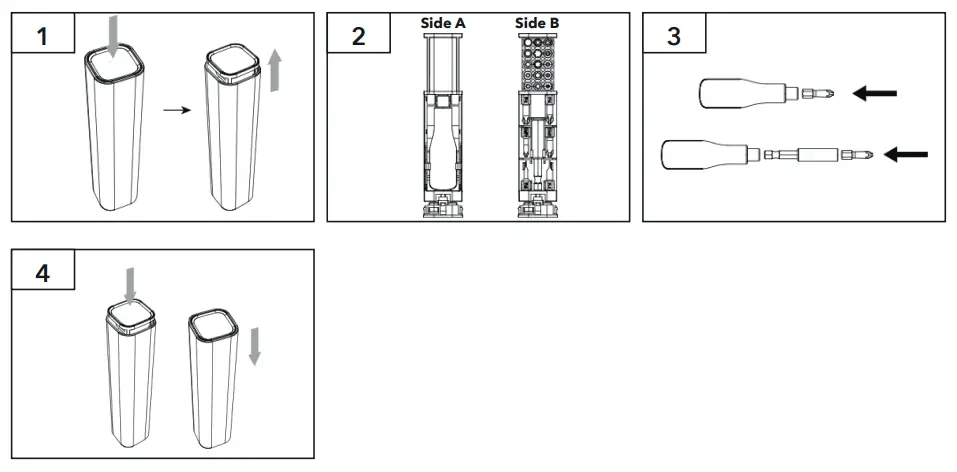 1

2

Side A

Side B

3

4