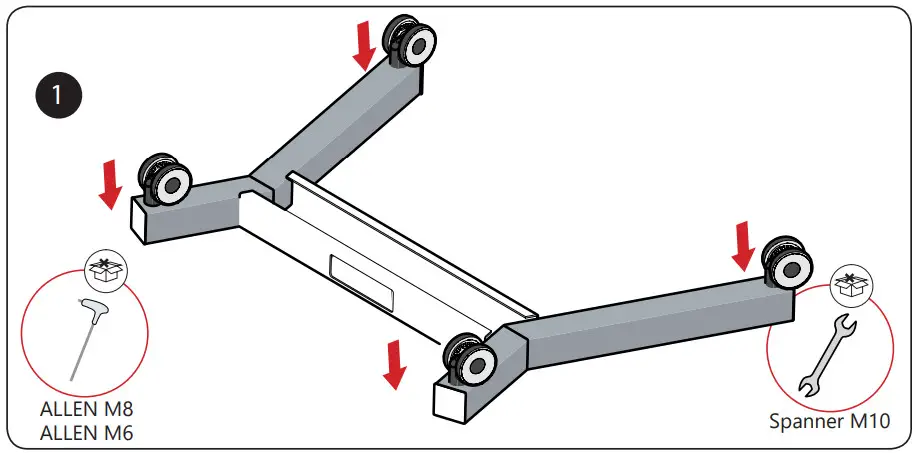 1

ALLEN M8
ALLEN M6

Spanner M10