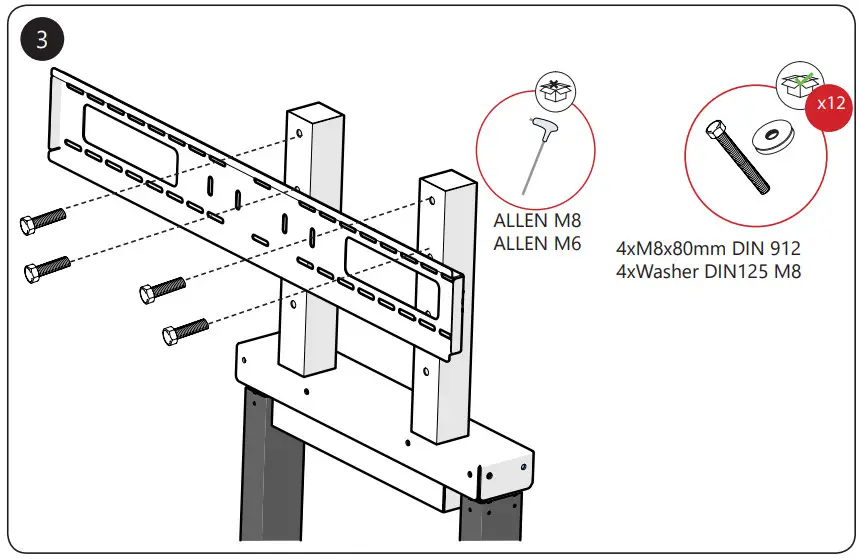 3

ALLEN M8
ALLEN M6

x12

4xM8x80mm DIN 912
4xWasher DIN125 M8