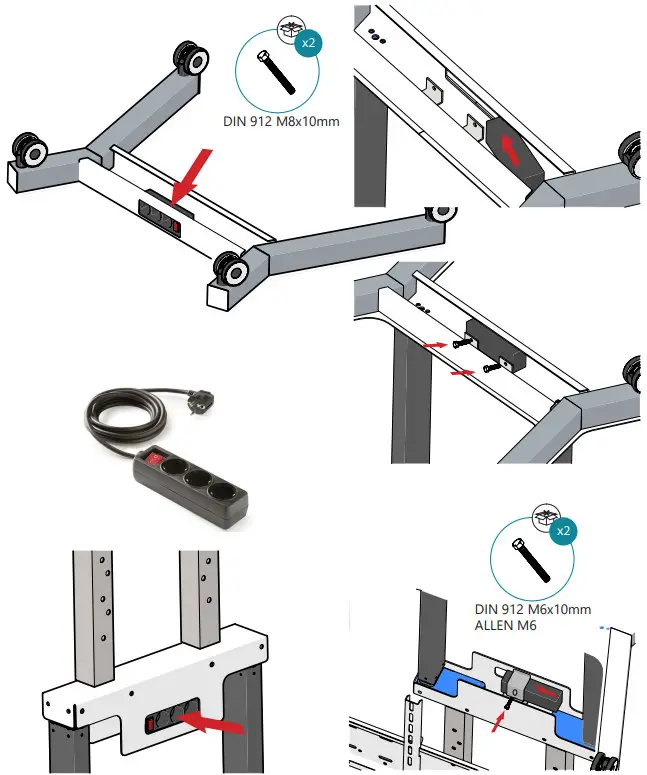 x2
DIN 912 M8x10mm

x2
DIN 912 M6x10mm
ALLEN M6