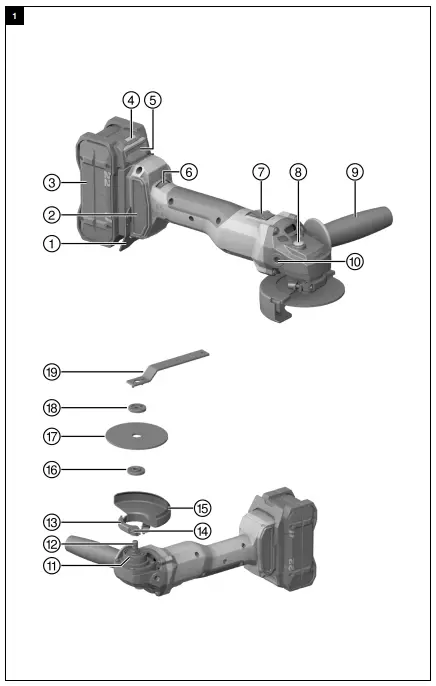 1

4
5
3
22
6
7
8
9
2
1
10

19
18
17
16
15
13
14
12
11
22