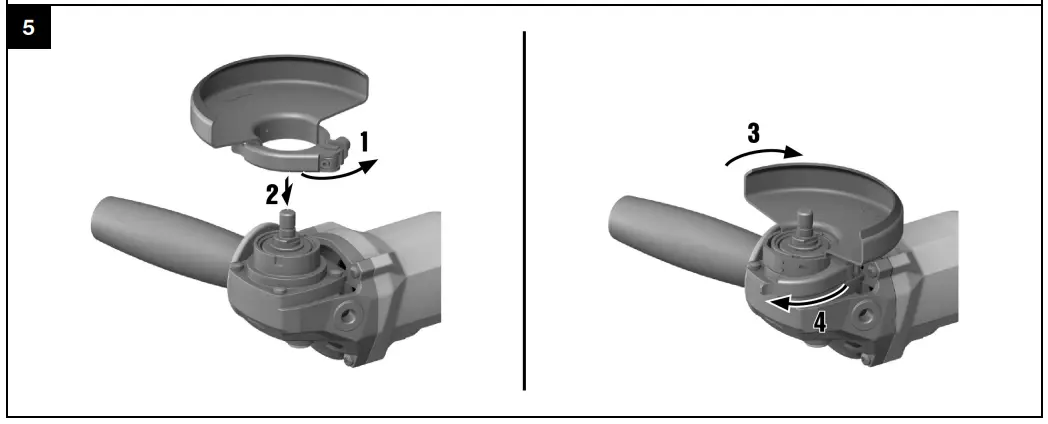 5

1
2

3
4