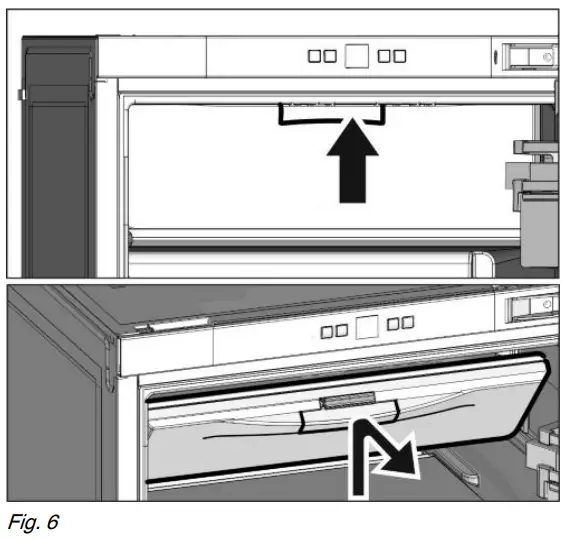 Fig. 6