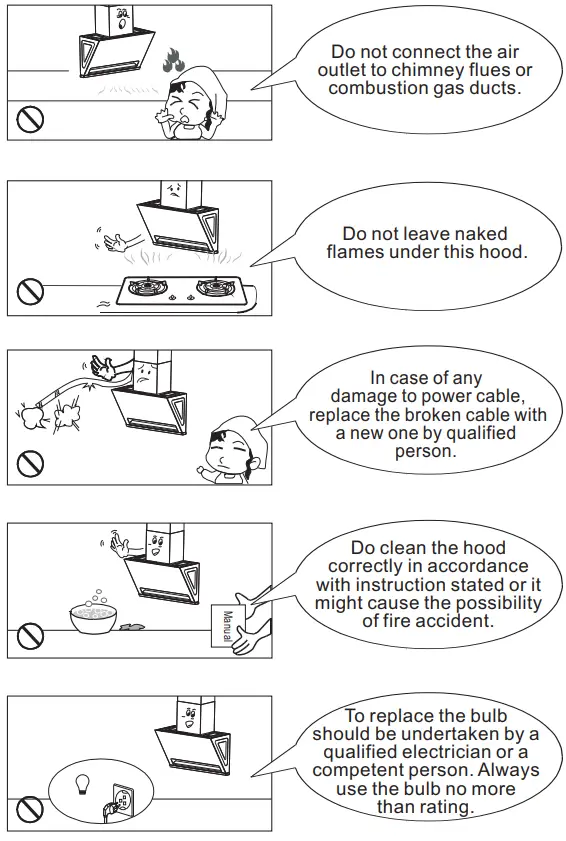 Do not connect the air outlet to chimney flues or combustion gas ducts.

Do not leave naked flames under this hood.

In case of any damage to power cable, replace the broken cable with a new one by qualified person.

Manual

Do clean the hood correctly in accordance with instruction stated or it might cause the possibility of fire accident.

To replace the bulb should be undertaken by a qualified electrician or a competent person. Always use the bulb no more than rating.