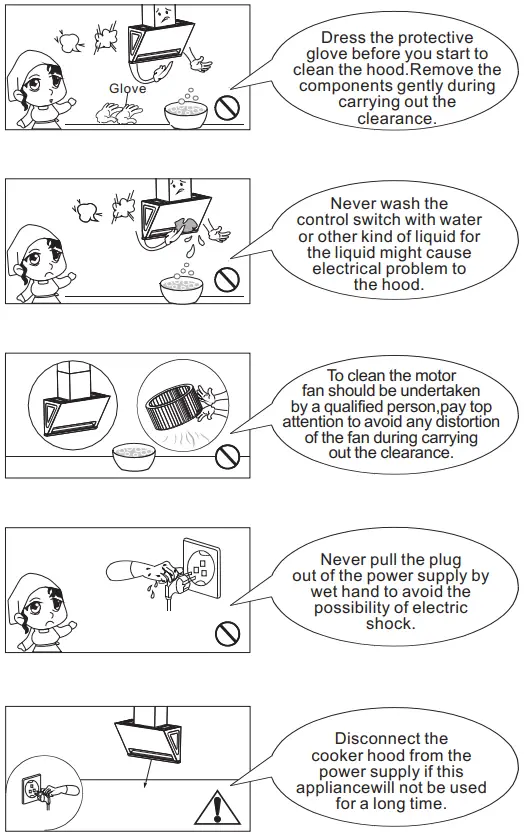 Glove

Dress the protective glove before you start to clean the hood.Remove the components gently during carrying out the clearance.

Never wash the control switch with water or other kind of liquid for the liquid might cause electrical problem to the hood.

To clean the motor fan should be undertaken by a qualified person,pay top attention to avoid any distortion of the fan during carrying out the clearance.

Never pull the plug out of the power supply by wet hand to avoid the possibility of electric shock.

Disconnect the cooker hood from the power supply if this appliancewill not be used for a long time.