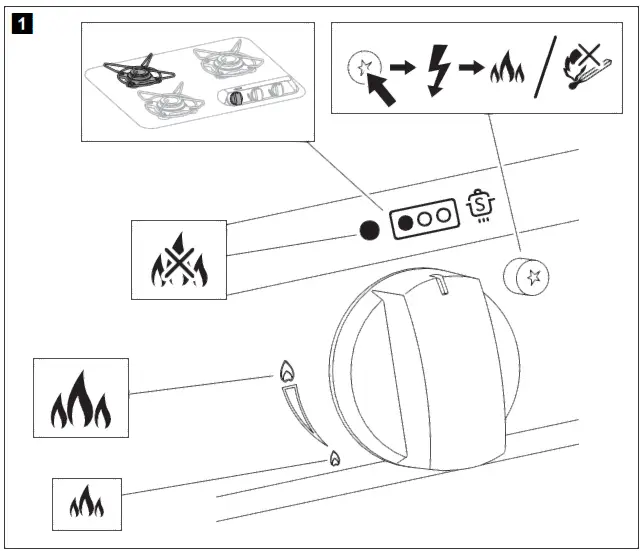 1

S