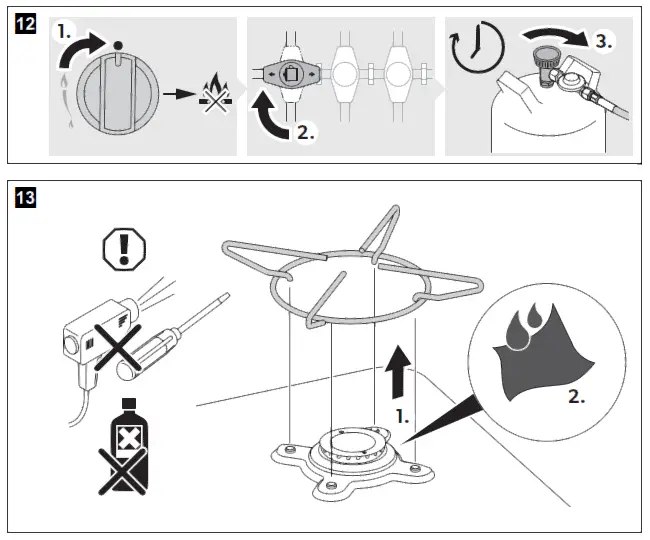 12

1.

2.

3.

13

1.

2.