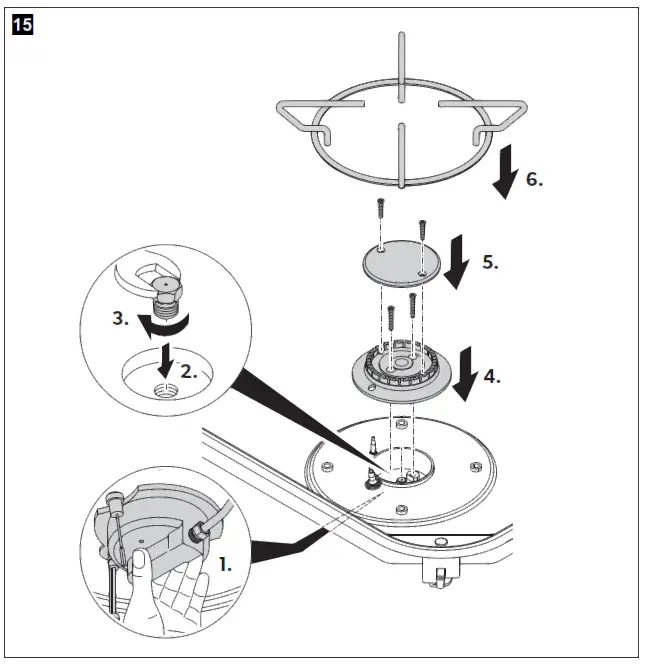 15

6.

5.

3.

2.

4.

1.