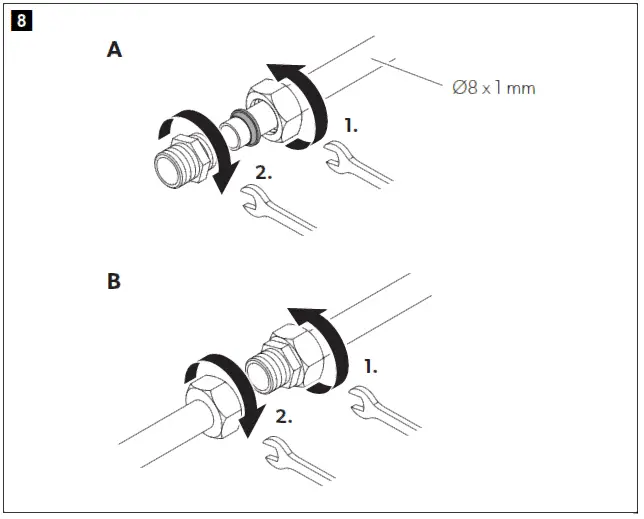 8

A

Ø8 x 1 mm

1.

2.

B

1.

2.