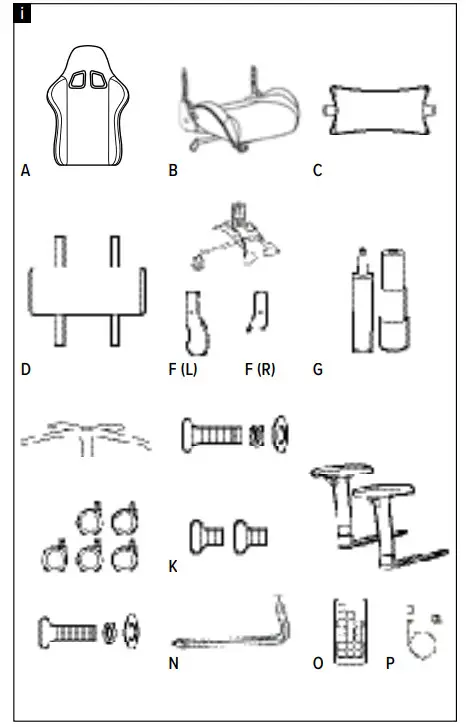 i

A B C

D F (L) F (R) G

K

N O P