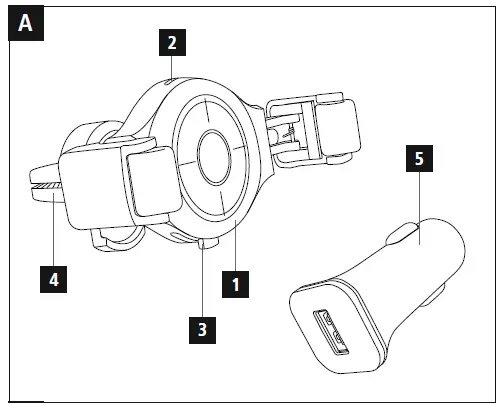 A
2
5
4
1
3