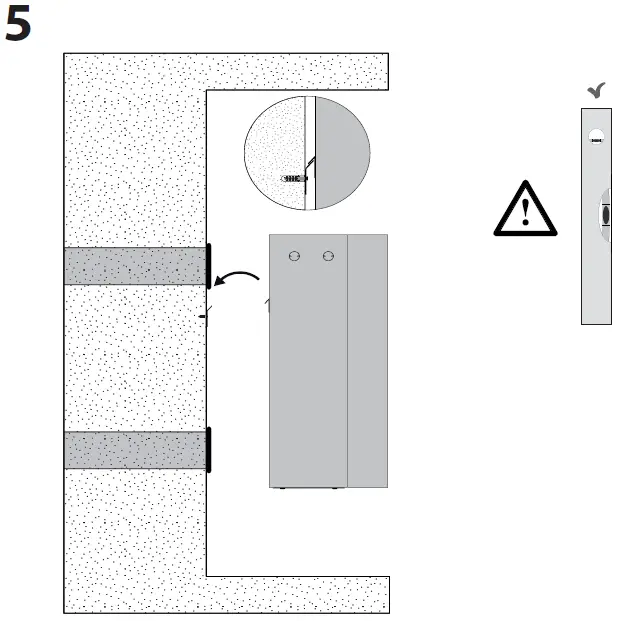 5