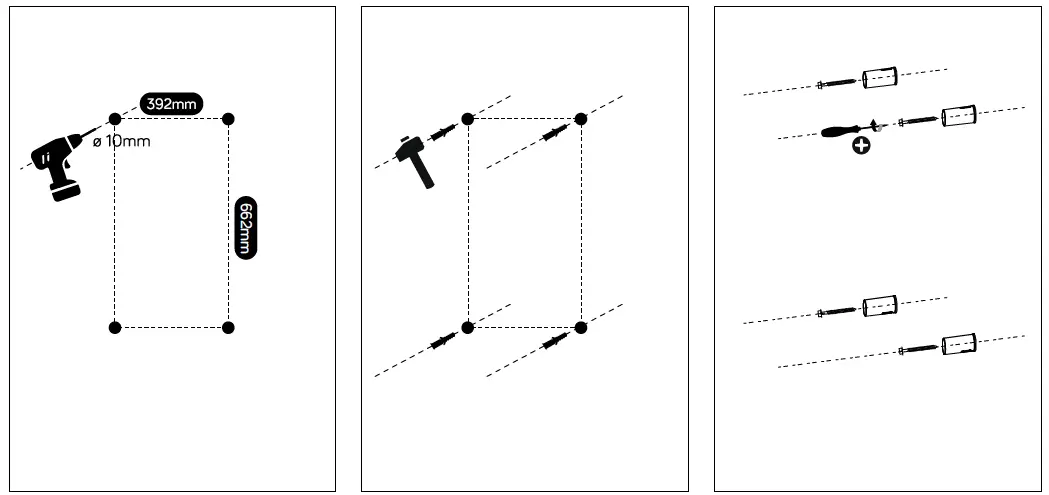 392mm

ø 10mm

662mm