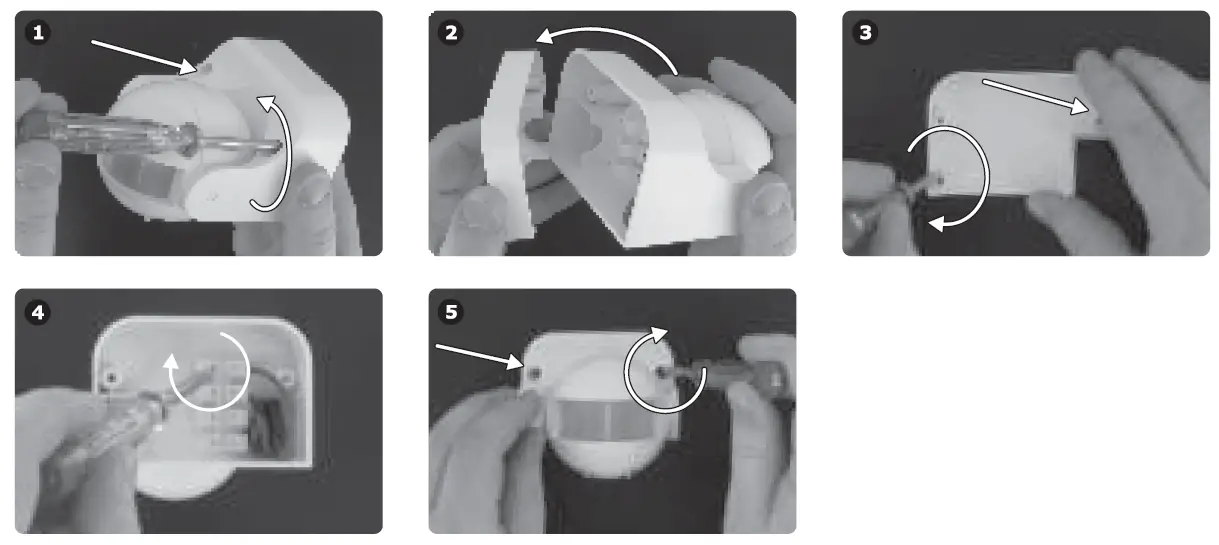 1

2

3

4

5