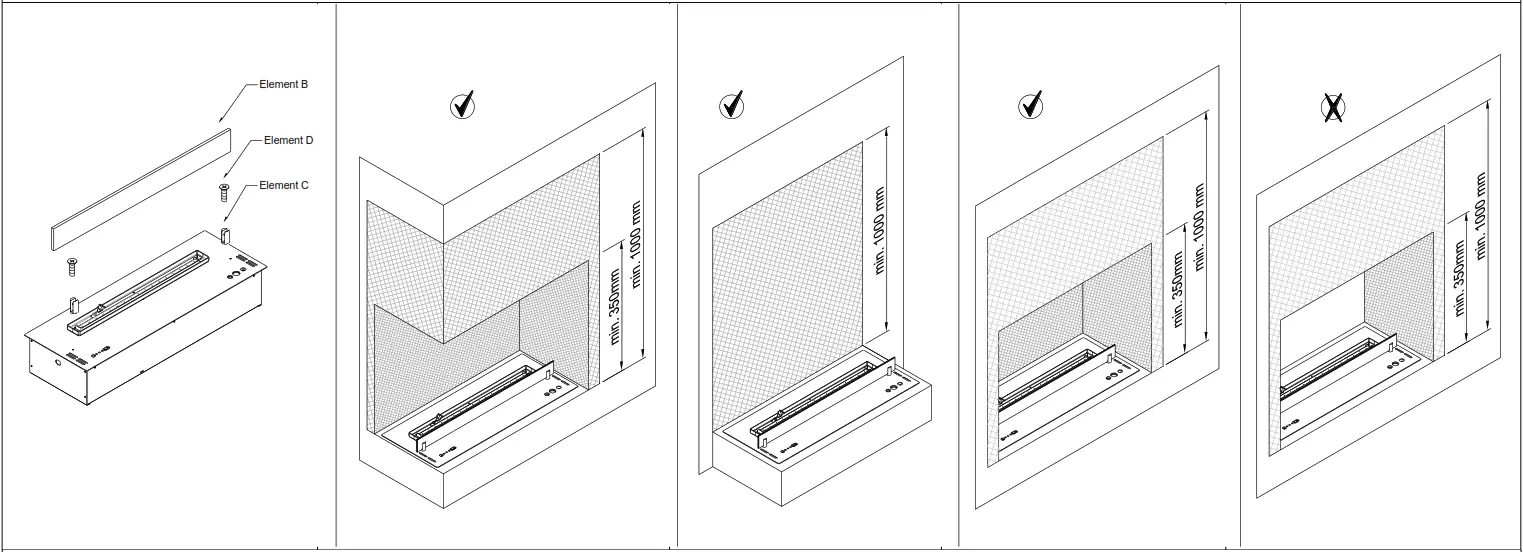 Element B
Element D
Element C

min. 350mm
min. 1000 mm

min. 1000 mm

min. 350mm
min. 1000 mm

min. 350mm
min. 1000 mm