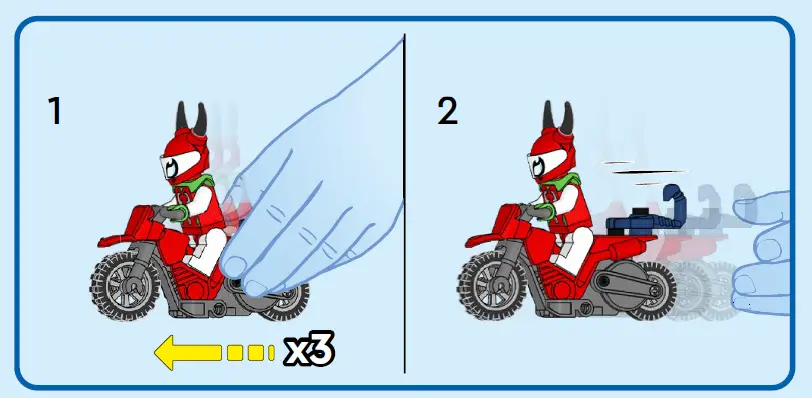 1

x3

2