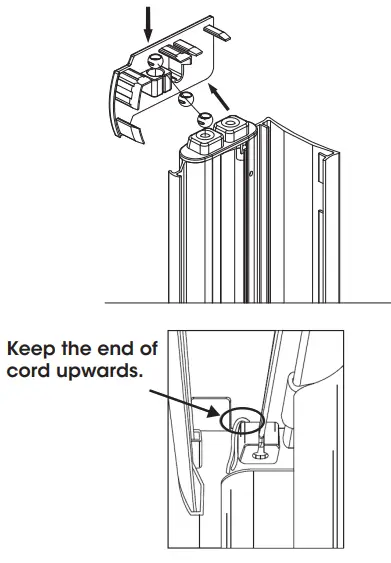 Keep the end of cord upwards.