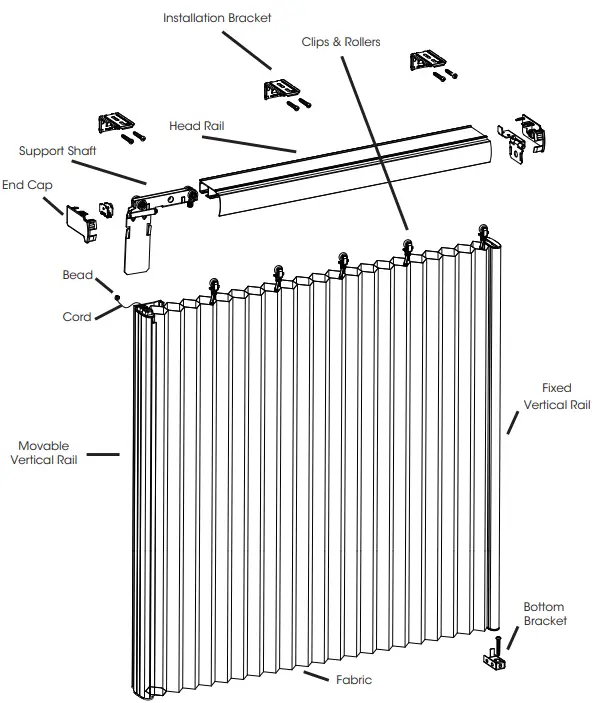 Installation Bracket

Clips & Rollers

Head Rail

Support Shaft

End Cap

Bead

Cord

Fixed Vertical Rail

Movable Vertical Rail

Bottom Bracket

Fabric