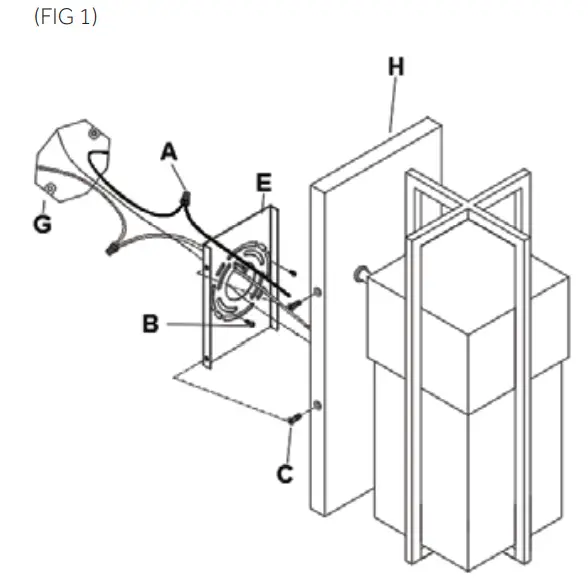 (FIG 1)

H

A

E

G

B

C