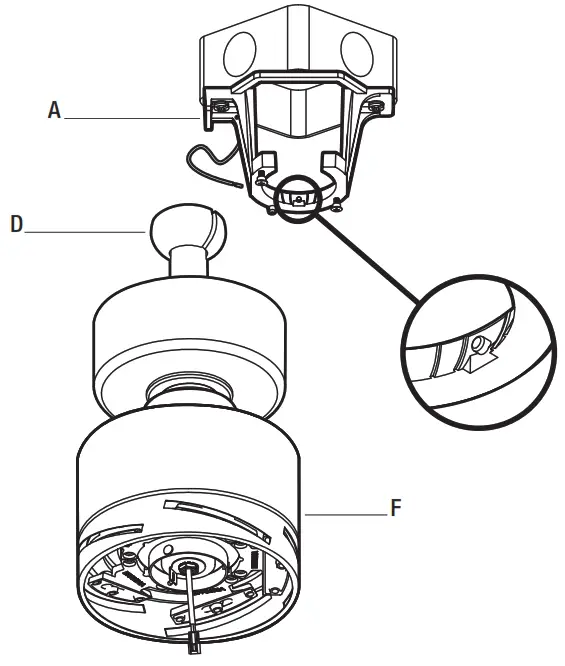 A

D

F