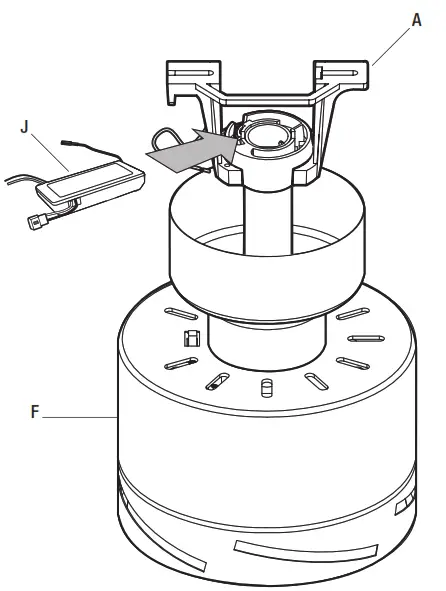 A

J

F