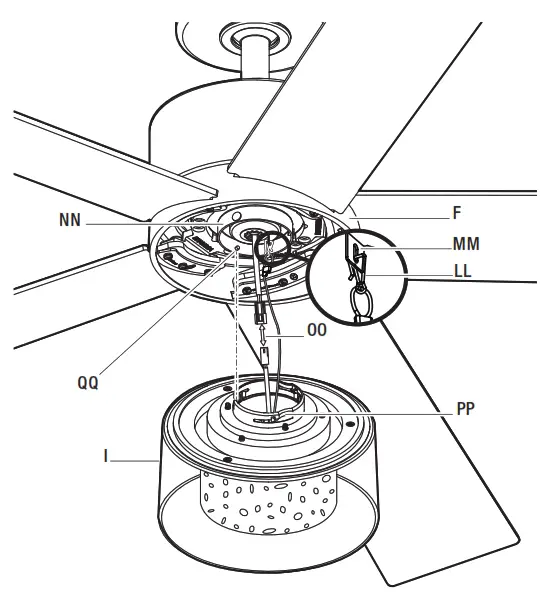 NN
F
MM
LL
OO
QQ
PP
I