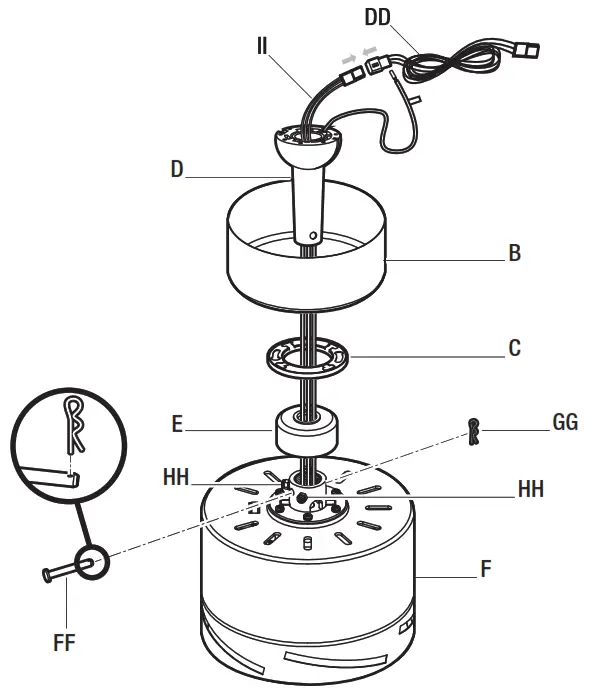 DD
II
D
B
C
E
GG
HH
HH
F
FF