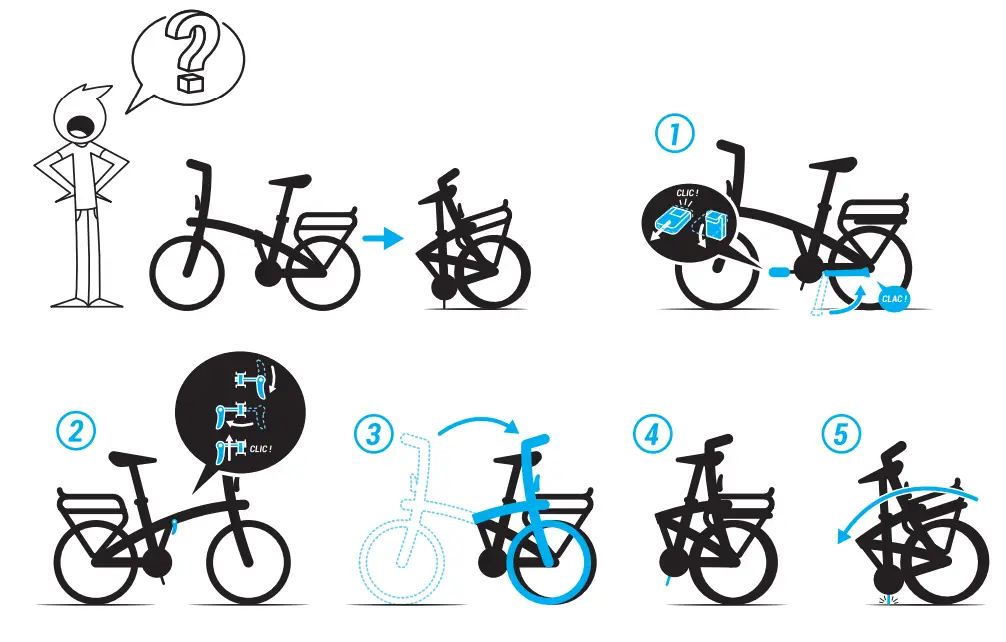 ?

1

CLIC !

CLAC !

2

CLIC !

3

4

5