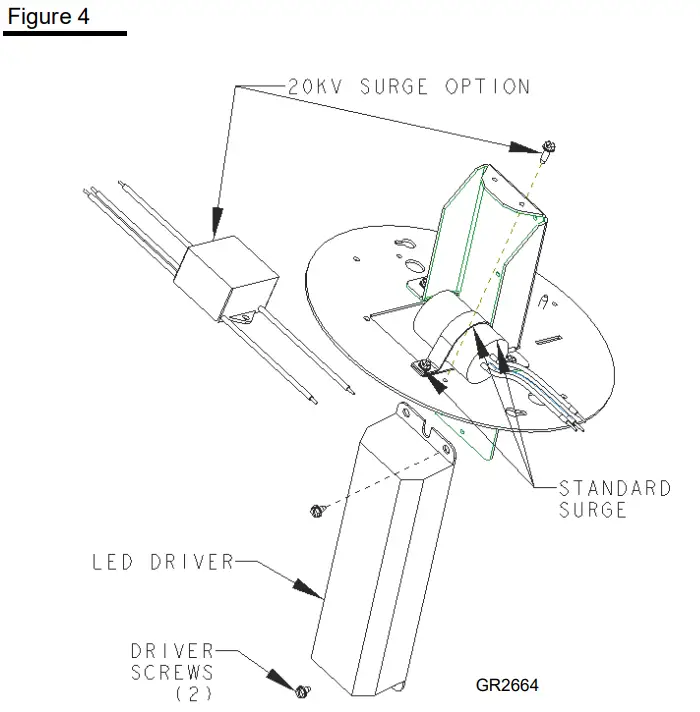 Figure 4

20KV SURGE OPTION

STANDARD SURGE

LED DRIVER

DRIVER SCREWS (2)

GR2664