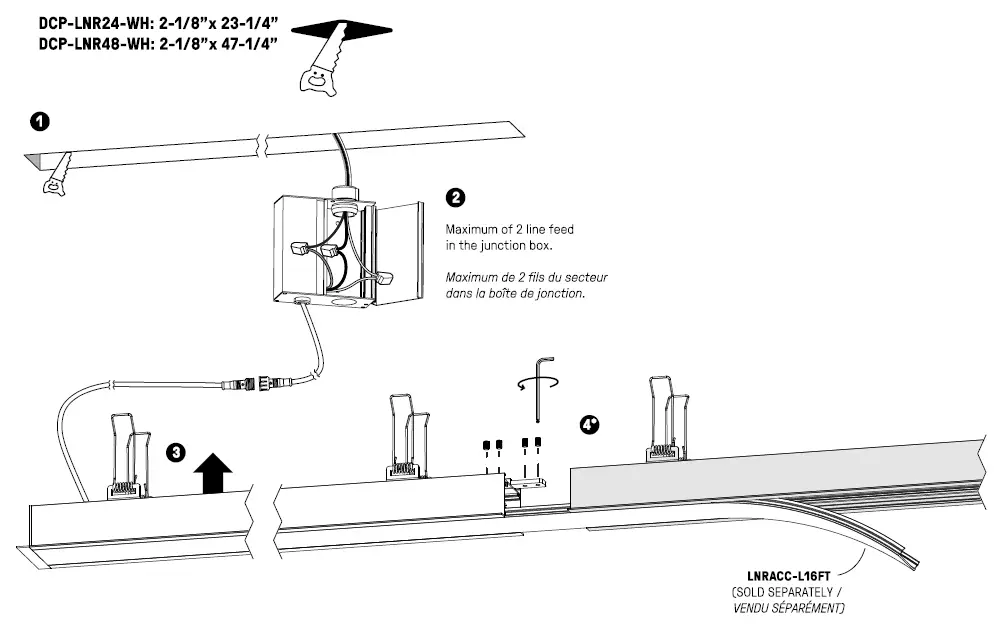 DCP-LNR24-WH: 2-1/8"x 23-1/4"
DCP-LNR48-WH: 2-1/8"x 47-1/4"

1

2

Maximum of 2 line feed in the junction box.

Maximum de 2 fils du secteur dans la boîte de jonction.

3

4*

LNRACC-L16FT
(SOLD SEPARATELY / VENDU SÉPARÉMENT)