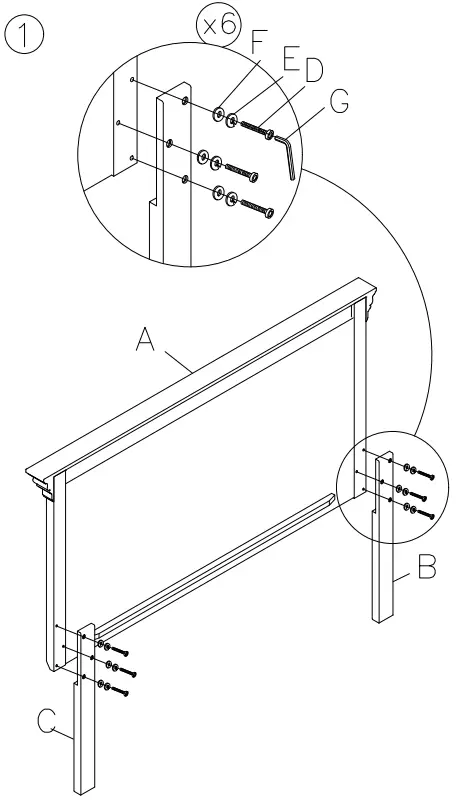 1
x6
F
E
D
G
A
B
C