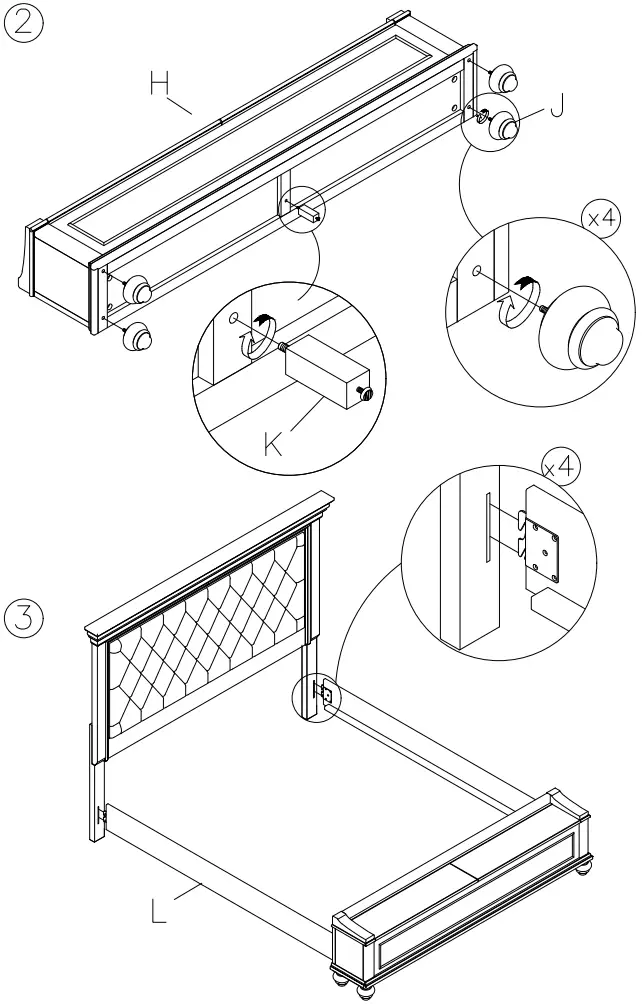 2
H
J
x4
K
x4
3
L