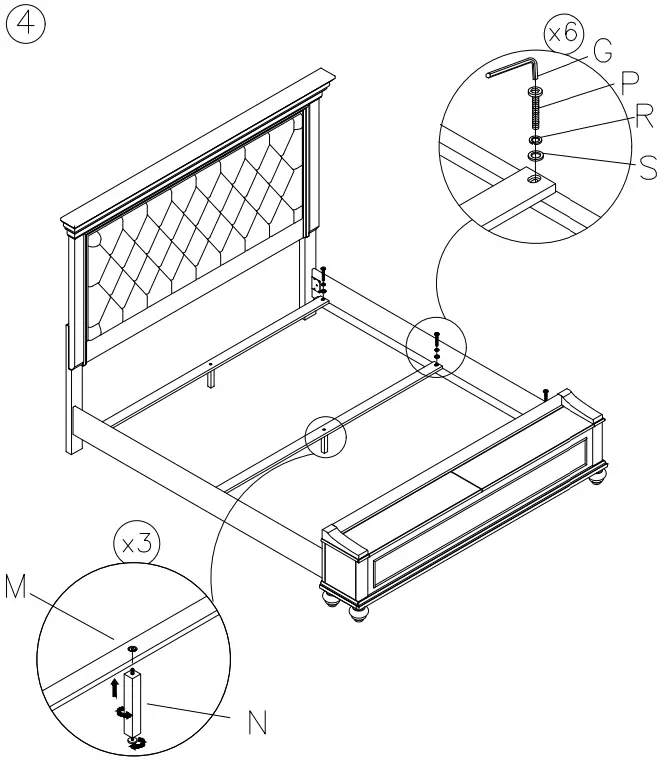 4

x6
G
P
R
S

x3
M
N