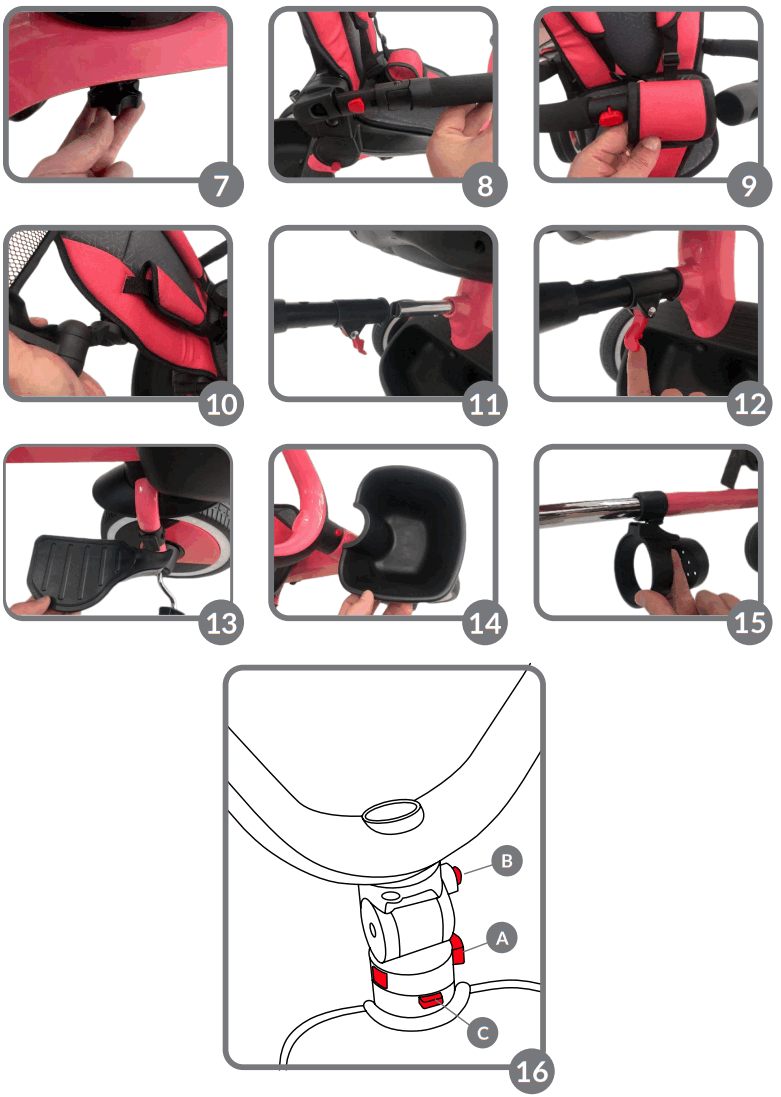 7
8
9
10
11
12
13
14
15
B
A
C
16