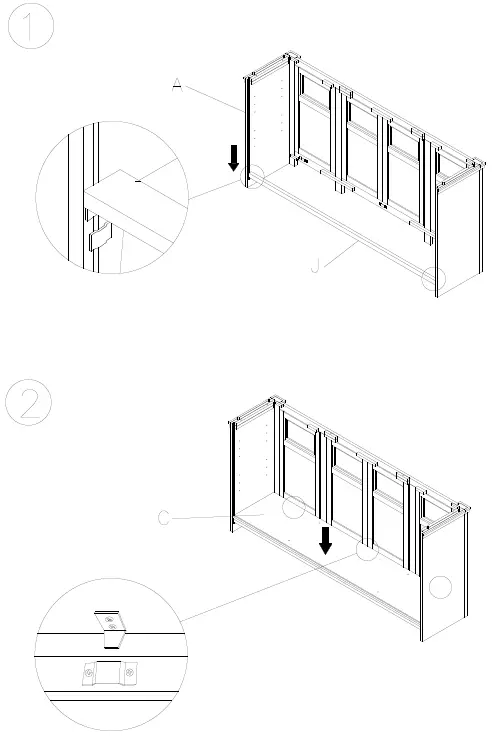 1

A

J

2

C