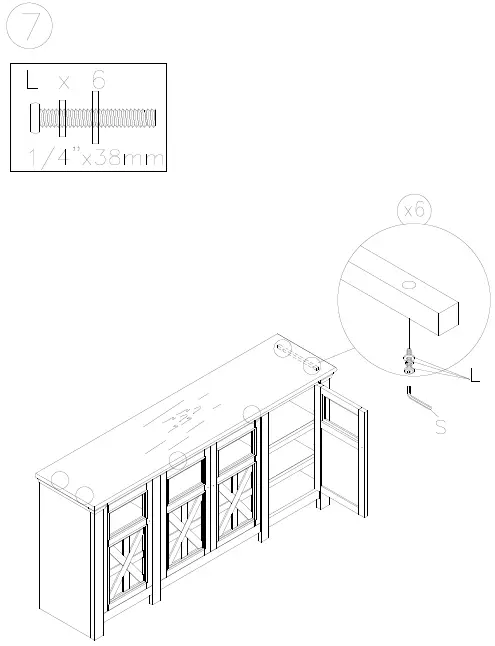 7

L x 6

1/4"x38mm

x6

L

S