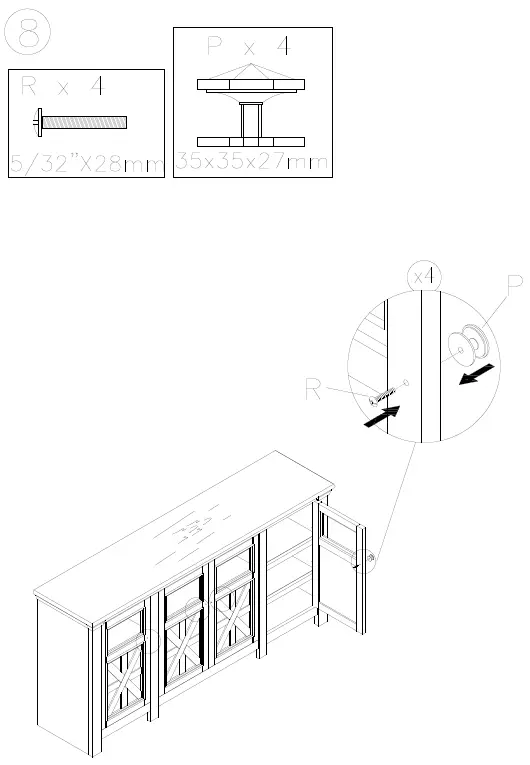 8

R x 4

5/32"X28mm

P x 4

35x35x27mm

x4

P

R